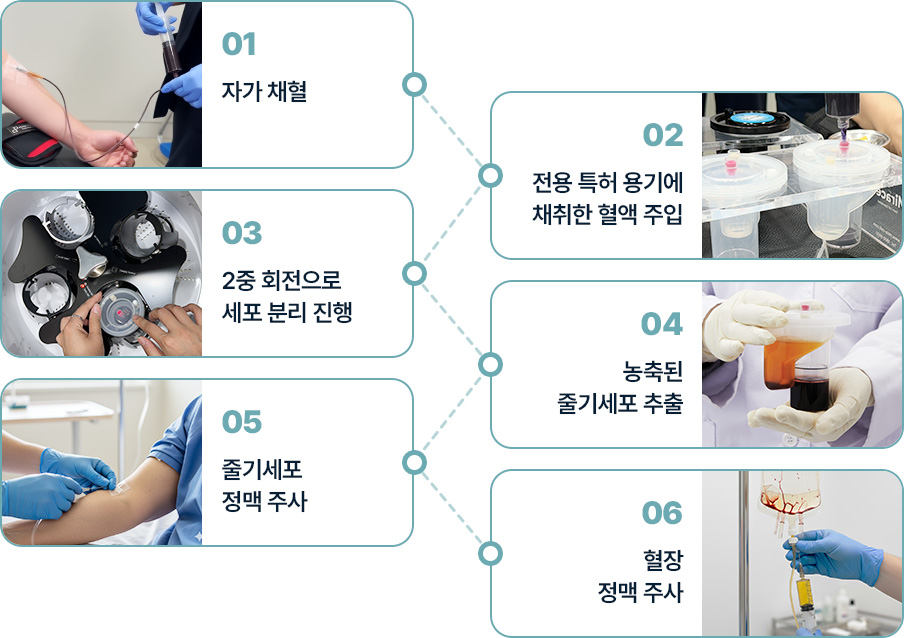 01
자가 채혈

02
전용 특허 용기에
채취한 혈액 주입

03
2중 회전으로
세포 분리 진행

04
농축된
줄기세포 추출

05
줄기세포
정맥 주사

06
혈장
정맥 주사