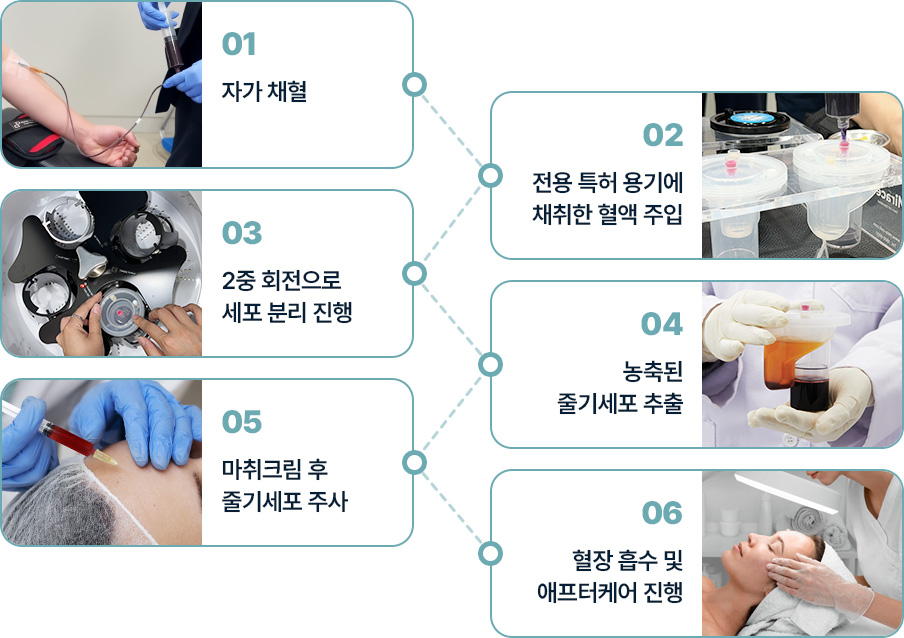 01
자가 채혈

02
전용 특허 용기에
채취한 혈액 주입

03
2중 회전으로
세포 분리 진행

04
농축된
줄기세포 추출

05
마취크림 후
줄기세포 주사

06
혈장 흡수 및
애프터케어 진행